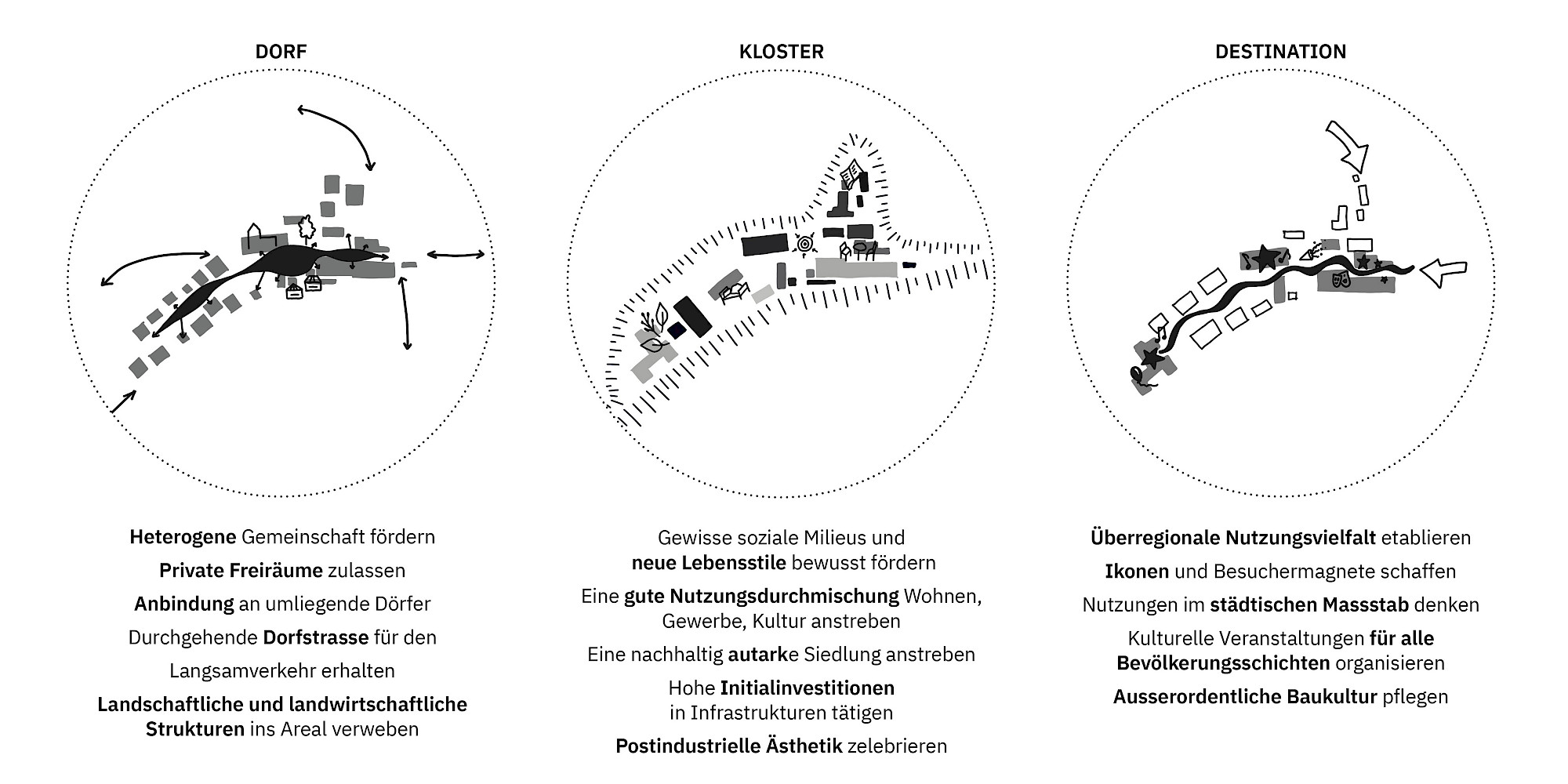 DORF

Heterogene Gemeinschaft fördern

Private Freiräume zulassen

Anbindung an umliegende Dörfer

Durchgehende Dorfstrasse für den

Langsamverkehr erhalten

Landschaftliche und landwirtschaftliche Strukturen ins Areal verweben

KLOSTER

Gewisse soziale Milieus und neue Lebensstile bewusst fördern

Eine gute Nutzungsdurchmischung Wohnen, Gewerbe, Kultur anstreben

Eine nachhaltig autarke Siedlung anstreben

Hohe Initialinvestitionen in Infrastrukturen tätigen

Postindustrielle Ästhetik zelebrieren

DESTINATION

Überregionale Nutzungsvielfalt etablieren

Ikonen und Besuchermagnete schaffen

Nutzungen im städtischen Massstab denken

Kulturelle Veranstaltungen für alle Bevölkerungsschichten organisieren

Ausserordentliche Baukultur pflegen