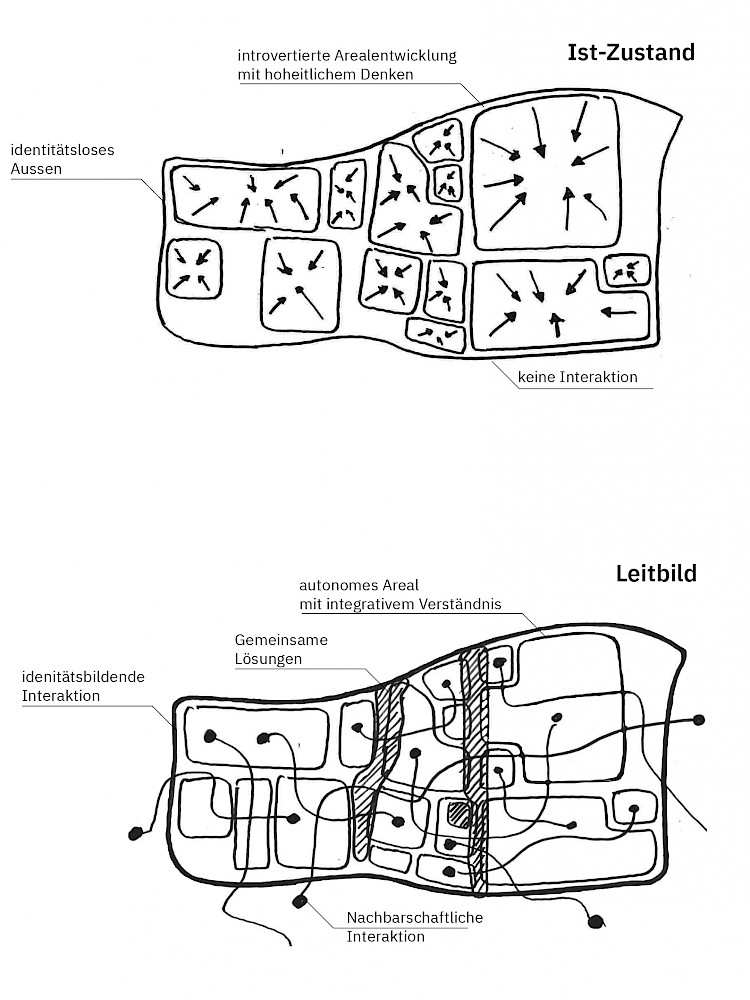 Ist-Zustand

introvertierte Arealentwicklung mit hoheitlichem Denken

identitätsloses Aussen

keine Interaktion

Leitbild

autonomes Areal mit integrativem Verständnis

Gemeinsame Lösungen

idenitätsbildende Interaktion

Nachbarschaftliche Interaktion