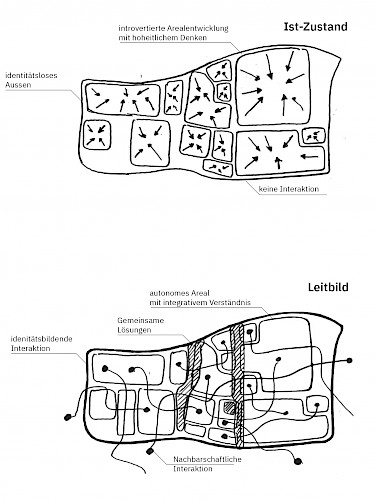 Ist-Zustand

introvertierte Arealentwicklung mit hoheitlichem Denken

identitätsloses Aussen

keine Interaktion

Leitbild

autonomes Areal mit integrativem Verständnis

Gemeinsame Lösungen

idenitätsbildende Interaktion

Nachbarschaftliche Interaktion