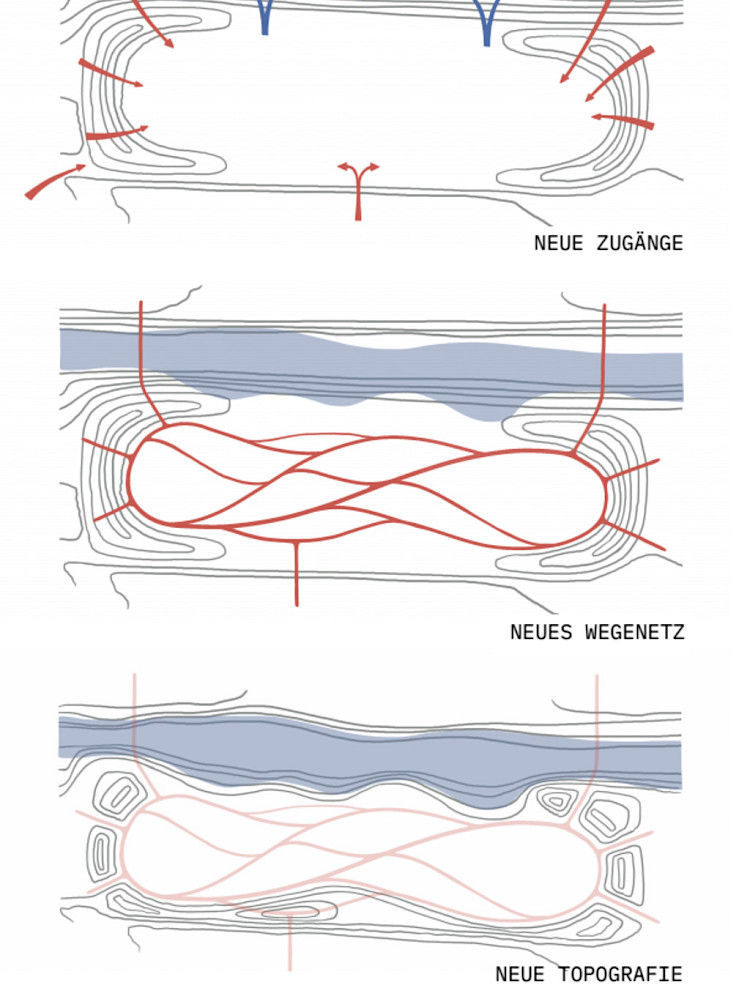 NEUE ZUGÄNGE

NEUES WEGENETZ

NEUE TOPOGRAFIE