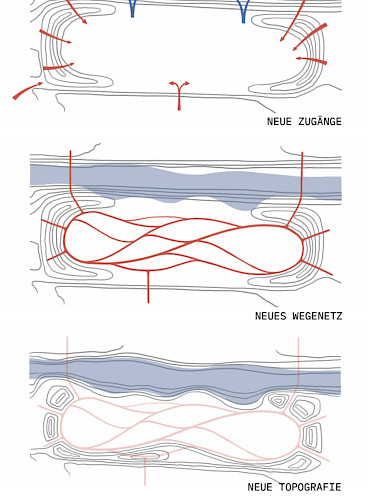 NEUE ZUGÄNGE

NEUES WEGENETZ

NEUE TOPOGRAFIE