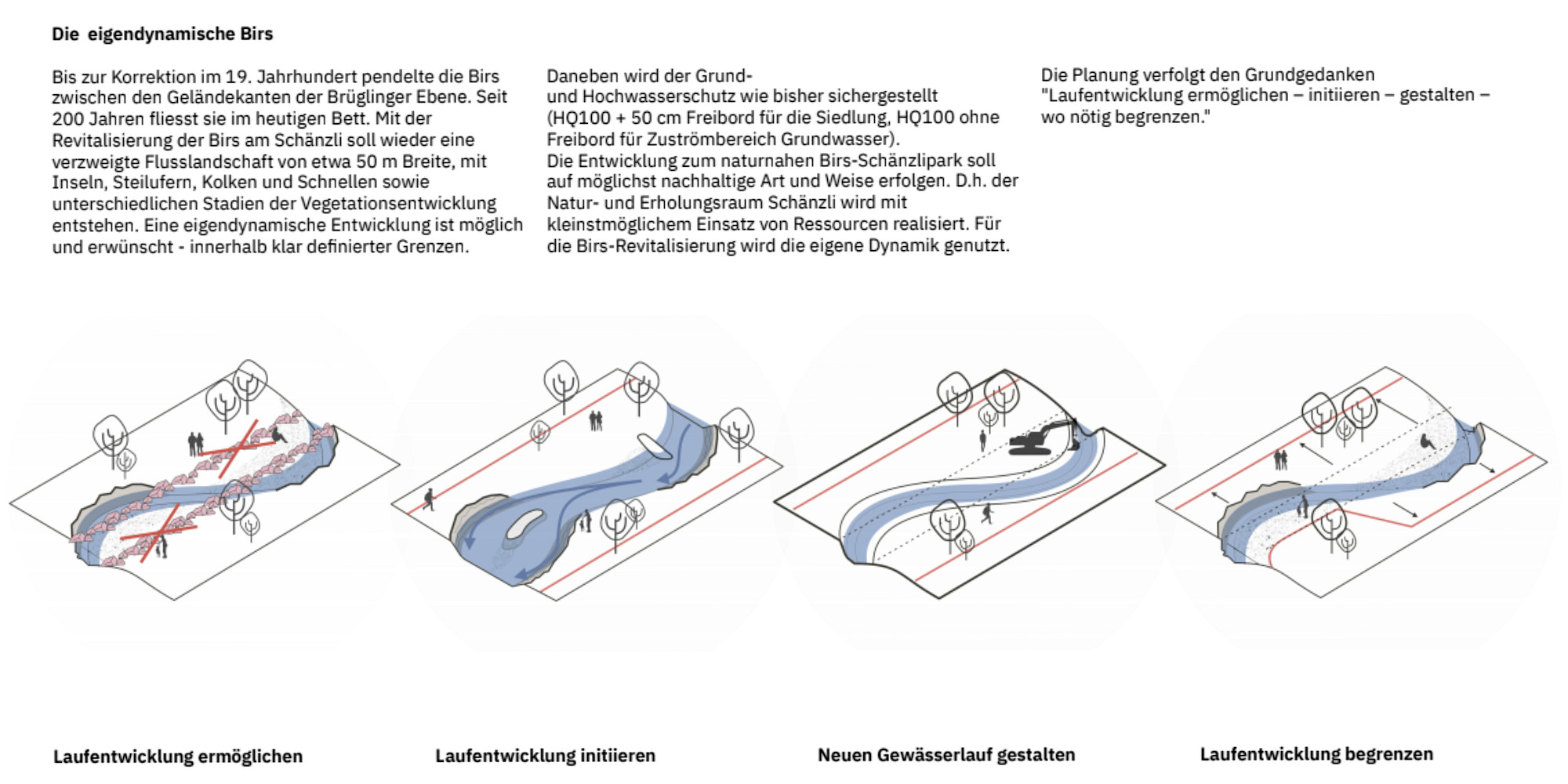 Die eigendynamische Birs

Bis zur Korrektion im 19. Jahrhundert pendelte die Birs zwischen den Geländekanten der Brüglinger Ebene. Seit 200 Jahren fliesst sie im heutigen Bett. Mit der Revitalisierung der Birs am Schänzli soll wieder eine verzweigte Flusslandschaft von etwa 50 m Breite, mit Inseln, Steilufern, Kolken und Schnellen sowie unterschiedlichen Stadien der Vegetationsentwicklung entstehen. Eine eigendynamische Entwicklung ist möglich und erwünscht - innerhalb klar definierter Grenzen.

Daneben wird der Grund- und Hochwasserschutz wie bisher sichergestellt (HQ100 + 50 cm Freibord für die Siedlung, HQ100 ohne Freibord für Zuströmbereich Grundwasser).
Die Entwicklung zum naturnahen Birs-Schänzlipark soll auf möglichst nachhaltige Art und Weise erfolgen. D.h. der Natur- und Erholungsraum Schänzli wird mit kleinstmöglichem Einsatz von Ressourcen realisiert. Für die Birs-Revitalisierung wird die eigene Dynamik genutzt.

Die Planung verfolgt den Grundgedanken "Laufentwicklung ermöglichen – initiieren – gestalten – wo nötig begrenzen."

Laufentwicklung ermöglichen

Laufentwicklung initiieren

Neuen Gewässerlauf gestalten

Laufentwicklung begrenzen