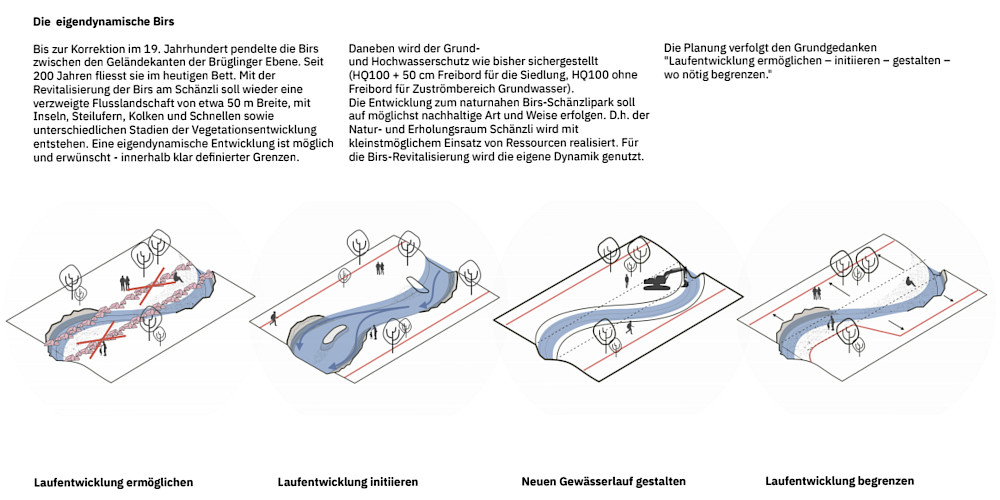 Die eigendynamische Birs

Bis zur Korrektion im 19. Jahrhundert pendelte die Birs zwischen den Geländekanten der Brüglinger Ebene. Seit 200 Jahren fliesst sie im heutigen Bett. Mit der Revitalisierung der Birs am Schänzli soll wieder eine verzweigte Flusslandschaft von etwa 50 m Breite, mit Inseln, Steilufern, Kolken und Schnellen sowie unterschiedlichen Stadien der Vegetationsentwicklung entstehen. Eine eigendynamische Entwicklung ist möglich und erwünscht - innerhalb klar definierter Grenzen.

Daneben wird der Grund- und Hochwasserschutz wie bisher sichergestellt (HQ100 + 50 cm Freibord für die Siedlung, HQ100 ohne Freibord für Zuströmbereich Grundwasser). Die Entwicklung zum naturnahen Birs-Schänzlipark soll auf möglichst nachhaltige Art und Weise erfolgen. D.h. der Natur- und Erholungsraum Schänzli wird mit kleinstmöglichem Einsatz von Ressourcen realisiert. Für die Birs-Revitalisierung wird die eigene Dynamik genutzt.

Die Planung verfolgt den Grundgedanken "Laufentwicklung ermöglichen – initiieren – gestalten – wo nötig begrenzen."

Laufentwicklung ermöglichen

Laufentwicklung initiieren

Neuen Gewässerlauf gestalten

Laufentwicklung begrenzen