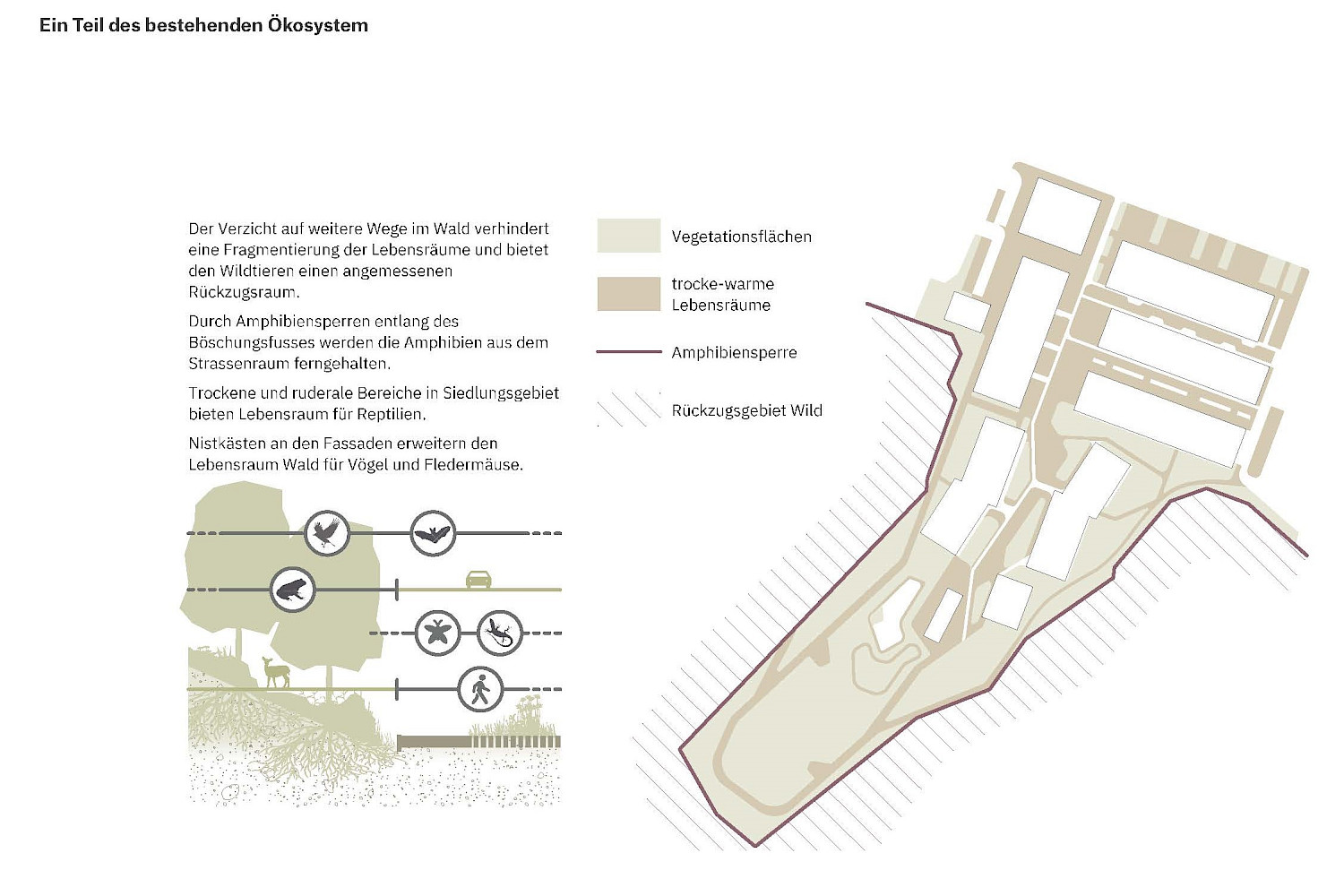 Ein Teil des bestehenden Ökosystem

Der Verzicht auf weitere Wege im Wald verhindert eine Fragmentierung der Lebensräume und bietet den Wildtieren einen angemessenen Rückzugsraum.

Durch Amphibiensperren entlang des Böschungsfusses werden die Amphibien aus dem Strassenraum ferngehalten.

Trockene und ruderale Bereiche in Siedlungsgebiet bieten Lebensraum für Reptilien.

Nistkästen an den Fassaden erweitern den Lebensraum Wald für Vögel und Fledermäuse.

Vegetationsflächen

trocke-warme Lebensräume

Amphibiensperre

Rückzugsgebiet Wild