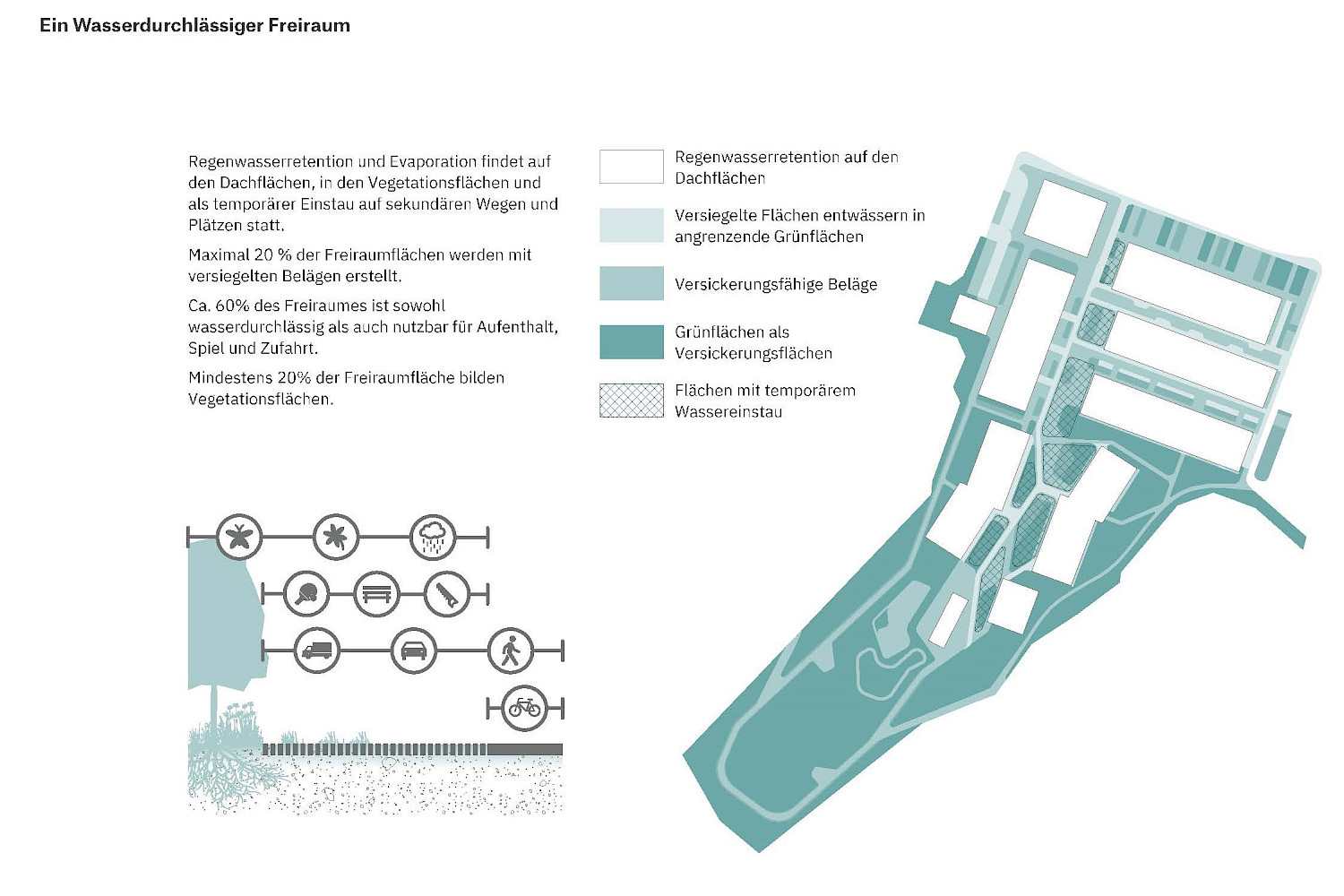 Ein Wasserdurchlässiger Freiraum

Regenwasserretention und Evaporation findet auf den Dachflächen, in den Vegetationsflächen und als temporärer Einstau auf sekundären Wegen und Plätzen statt.

Maximal 20 % der Freiraumflächen werden mit versiegelten Belägen erstellt.

Ca. 60% des Freiraumes ist sowohl wasserdurchlässig als auch nutzbar für Aufenthalt, Spiel und Zufahrt.

Mindestens 20% der Freiraumfläche bilden Vegetationsflächen.

Regenwasserretention auf den Dachflächen

Versiegelte Flächen entwässern in angrenzende Grünflächen

Versickerungsfähige Beläge

Grünflächen als Versickerungsflächen

Flächen mit temporärem Wassereinstau