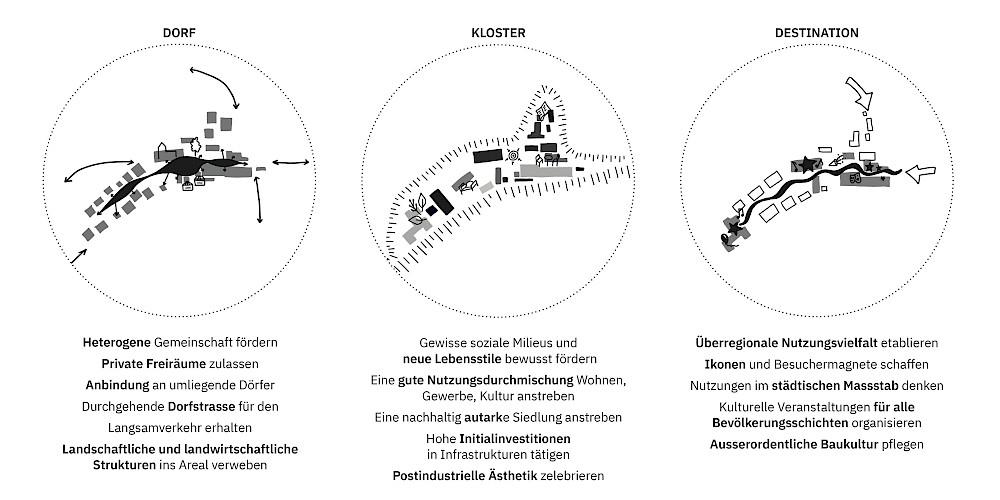 DORF

Heterogene Gemeinschaft fördern

Private Freiräume zulassen

Anbindung an umliegende Dörfer

Durchgehende Dorfstrasse für den Langsamverkehr erhalten

Landschaftliche und landwirtschaftliche Strukturen ins Areal verweben

KLOSTER

Gewisse soziale Milieus und neue Lebensstile bewusst fördern

Eine gute Nutzungsdurchmischung Wohnen, Gewerbe, Kultur anstreben

Eine nachhaltig autarke Siedlung anstreben

Hohe Initialinvestitionen in Infrastrukturen tätigen

Postindustrielle Ästhetik zelebrieren

DESTINATION

Überregionale Nutzungsvielfalt etablieren

Ikonen und Besuchermagnete schaffen

Nutzungen im städtischen Massstab denken

Kulturelle Veranstaltungen für alle Bevölkerungsschichten organisieren

Ausserordentliche Baukultur pflegen